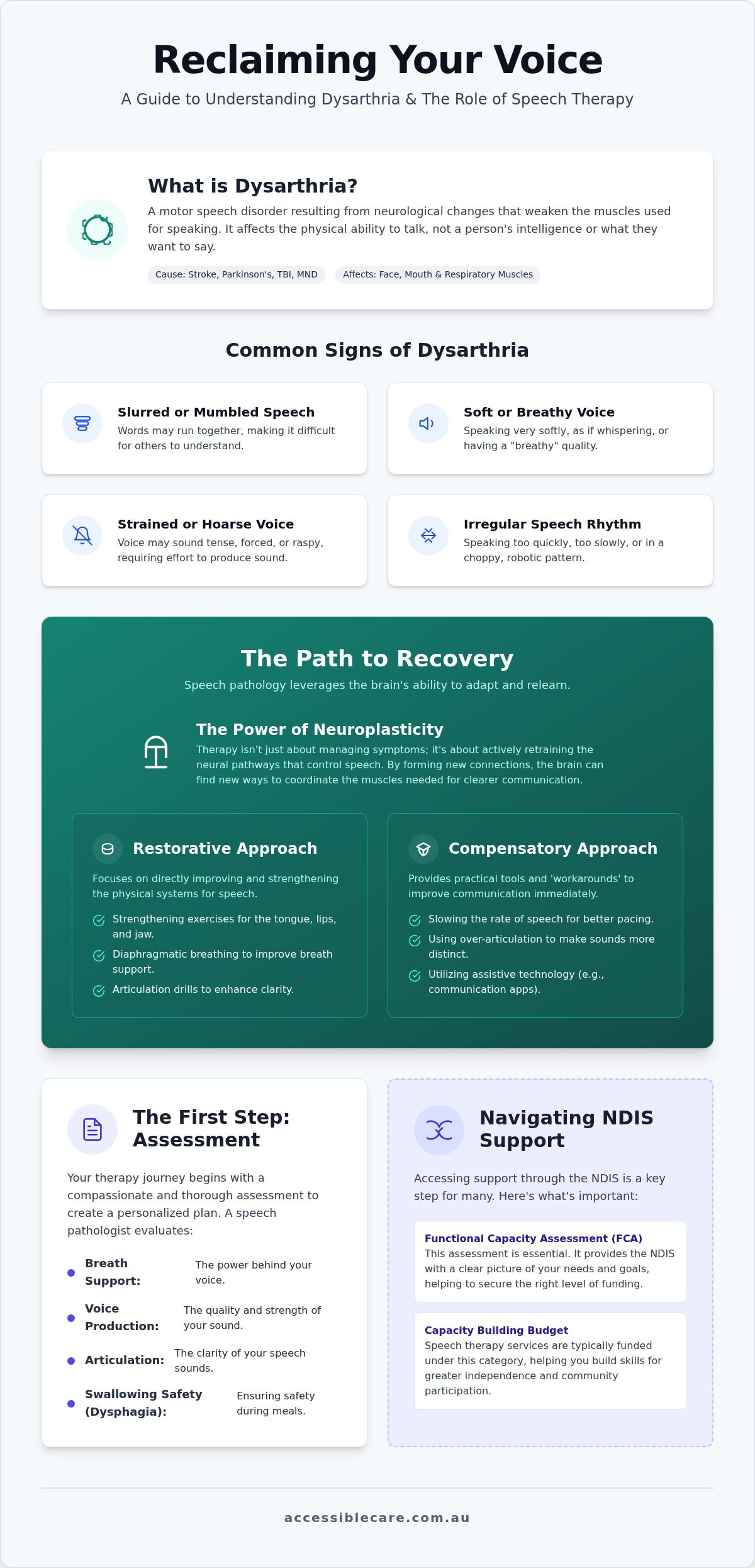 Reclaiming Your Voice

A Guide to Understanding Dysarthria & The Role of Speech Therapy

What is Dysarthria?

A motor speech disorder resulting from neurological changes that weaken the muscles used for speaking. It affects the physical ability to talk, not a person's intelligence or what they want to say.

Cause: Stroke, Parkinson's, TBI, MND

Affects: Face, Mouth & Respiratory Muscles

Common Signs of Dysarthria

Slurred or Mumbled Speech

Words may run together, making it difficult for others to understand.

Soft or Breathy Voice

Speaking very softly, as if whispering, or having a "breathy" quality.

Strained or Hoarse Voice

Voice may sound tense, forced, or raspy, requiring effort to produce sound.

Irregular Speech Rhythm

Speaking too quickly, too slowly, or in a choppy, robotic pattern.

The Path to Recovery

Speech pathology leverages the brain's ability to adapt and relearn.

The Power of Neuroplasticity

Therapy isn't just about managing symptoms; it's about actively retraining the neural pathways that control speech. By forming new connections, the brain can find new ways to coordinate the muscles needed for clearer communication.

Restorative Approach

Focuses on directly improving and strengthening the physical systems for speech.

Strengthening exercises for the tongue, lips, and jaw.

Diaphragmatic breathing to improve breath support.

Articulation drills to enhance clarity.

Compensatory Approach

Provides practical tools and 'workarounds' to improve communication immediately.

Slowing the rate of speech for better pacing.

Using over-articulation to make sounds more distinct.

Utilizing assistive technology (e.g., communication apps).

The First Step: Assessment

Your therapy journey begins with a compassionate and thorough assessment to create a personalized plan. A speech pathologist evaluates:

• Breath Support: The power behind your voice.
• Voice Production: The quality and strength of your sound.
• Articulation: The clarity of your speech sounds.
• Swallowing Safety (Dysphagia): Ensuring safety during meals.

Navigating NDIS Support

Accessing support through the NDIS is a key step for many. Here's what's important:

Functional Capacity Assessment (FCA)
This assessment is essential. It provides the NDIS with a clear picture of your needs and goals, helping to secure the right level of funding.

Capacity Building Budget
Speech therapy services are typically funded under this category, helping you build skills for greater independence and community participation.

accessiblecare.com.au